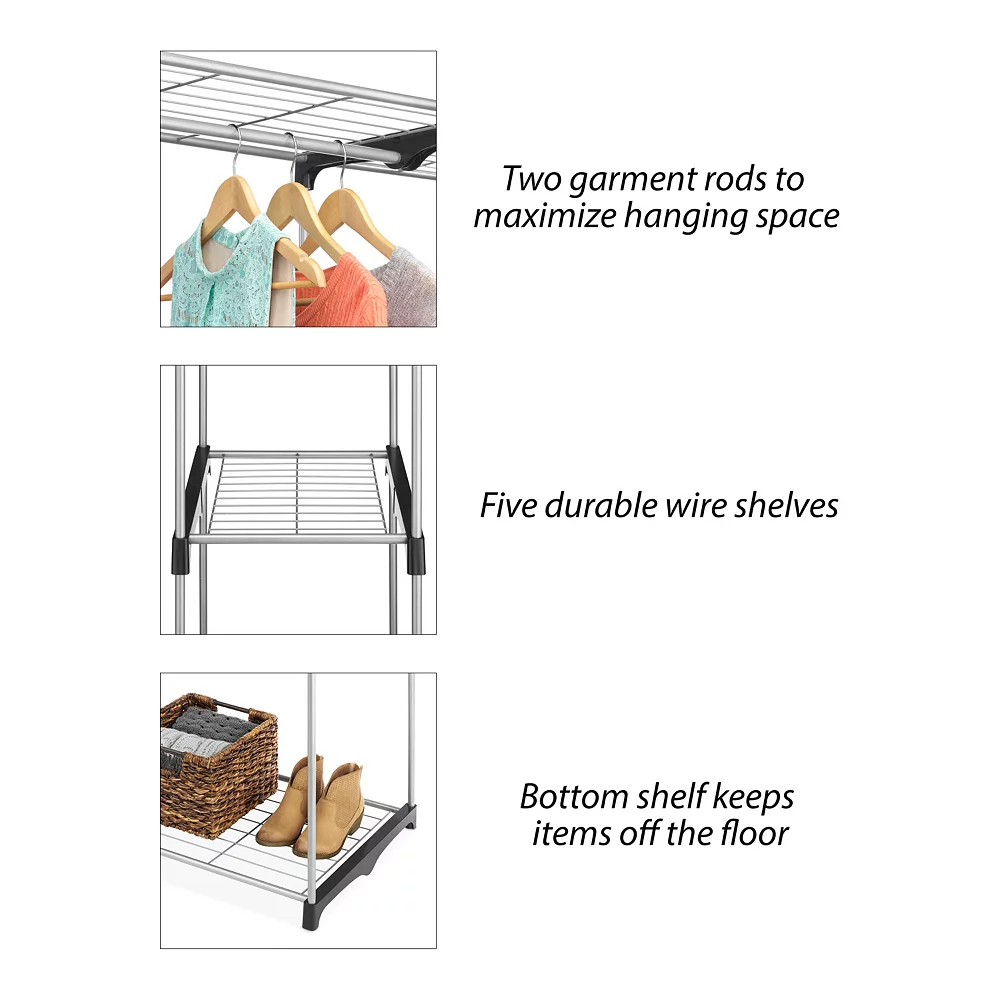 Two garment rods to maximize hanging space

Five durable wire shelves

Bottom shelf keeps items off the floor